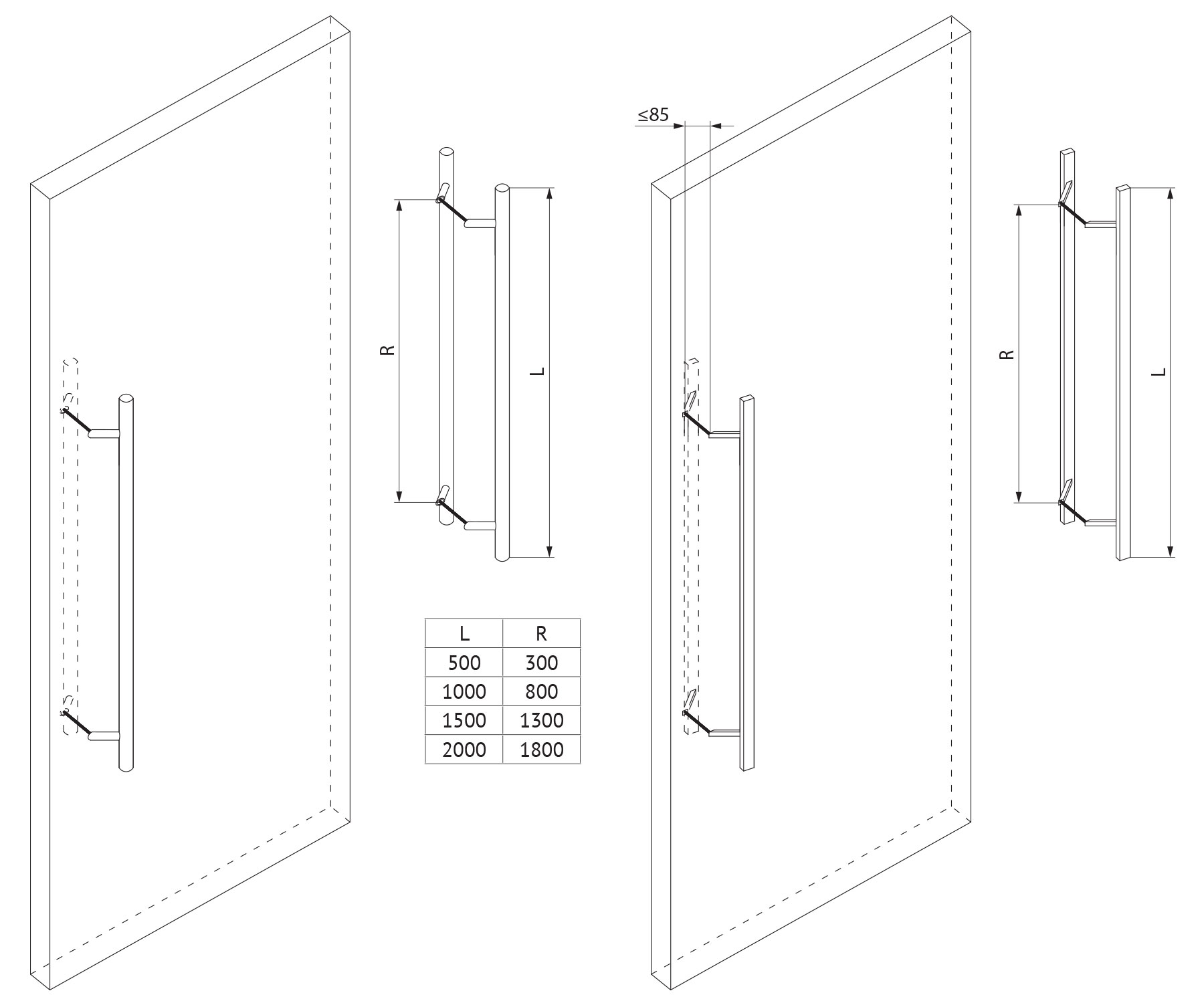 R

L

| L | R |
|---|---|
| 500 | 300 |
| 1000 | 800 |
| 1500 | 1300 |
| 2000 | 1800 |

≤85

R

L